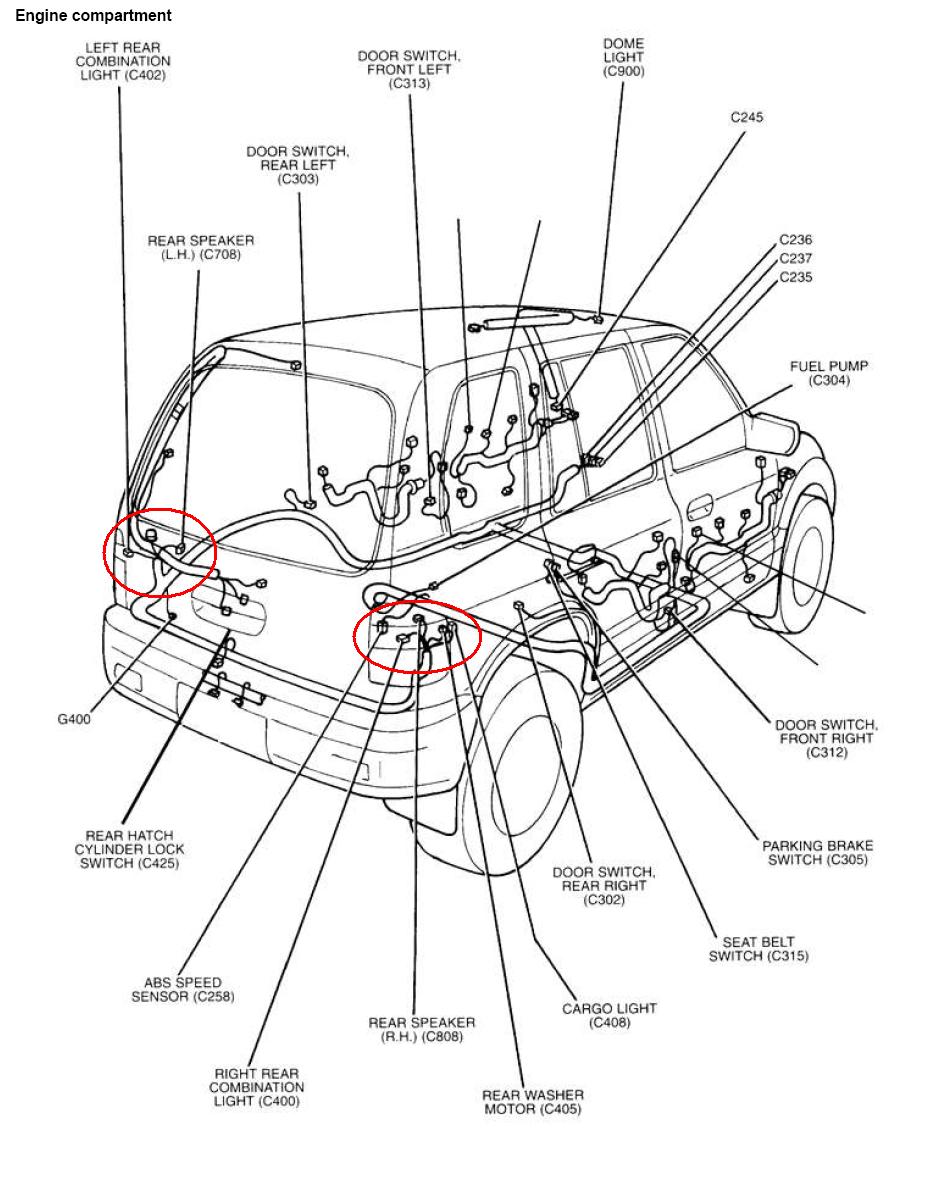 Engine compartment

LEFT REAR COMBINATION LIGHT (C402)

DOOR SWITCH, FRONT LEFT (C313)

DOME LIGHT (C900)

C245

DOOR SWITCH, REAR LEFT (C303)

REAR SPEAKER (L.H.) (C708)

C236
C237
C235

FUEL PUMP (C304)

G400

DOOR SWITCH, FRONT RIGHT (C312)

REAR HATCH CYLINDER LOCK SWITCH (C425)

PARKING BRAKE SWITCH (C305)

DOOR SWITCH, REAR RIGHT (C302)

SEAT BELT SWITCH (C315)

ABS SPEED SENSOR (C258)

CARGO LIGHT (C408)

REAR SPEAKER (R.H.) (C808)

RIGHT REAR COMBINATION LIGHT (C400)

REAR WASHER MOTOR (C405)